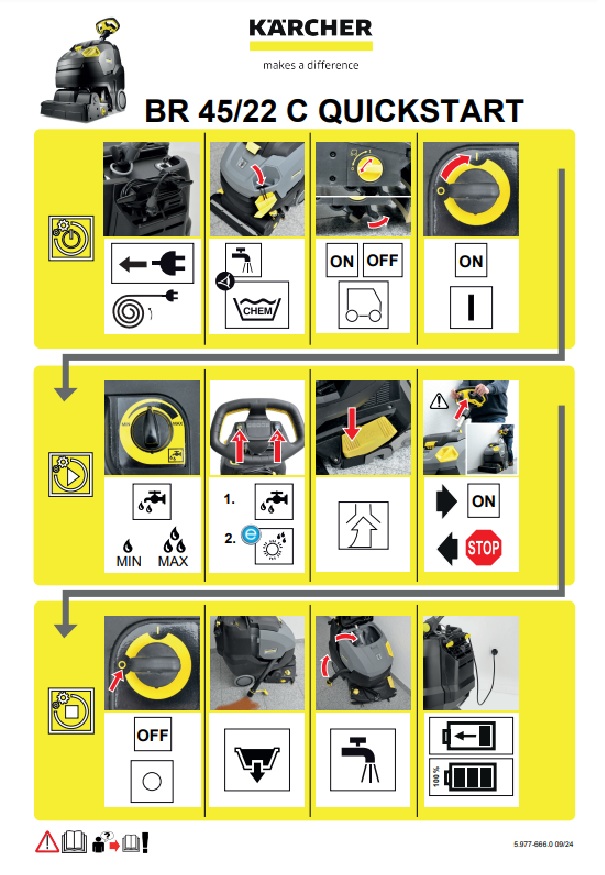 KÄRCHER
makes a difference

BR 45/22 C QUICKSTART

CHEM

ON OFF

ON

MIN MAX

MIN MAX

1.

2.

ON

STOP

OFF

100%

5.977-866.0 09/24